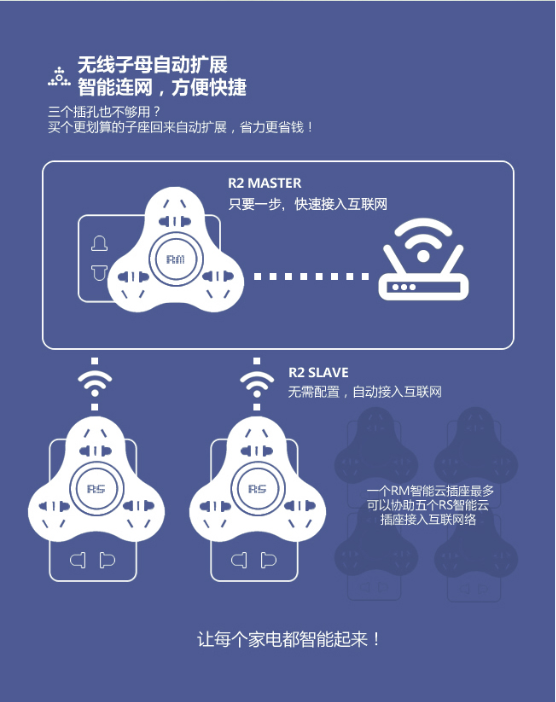 无线子母自动扩展
智能连网，方便快捷

三个插孔也不够用？
买个更划算的子座回来自动扩展，省力更省钱！

R2 MASTER
只要一步，快速接入互联网

RM

R2 SLAVE
无需配置，自动接入互联网

RS

RS

一个RM智能云插座最多可以协助五个RS智能云插座接入互联网络

让每个家电都智能起来！